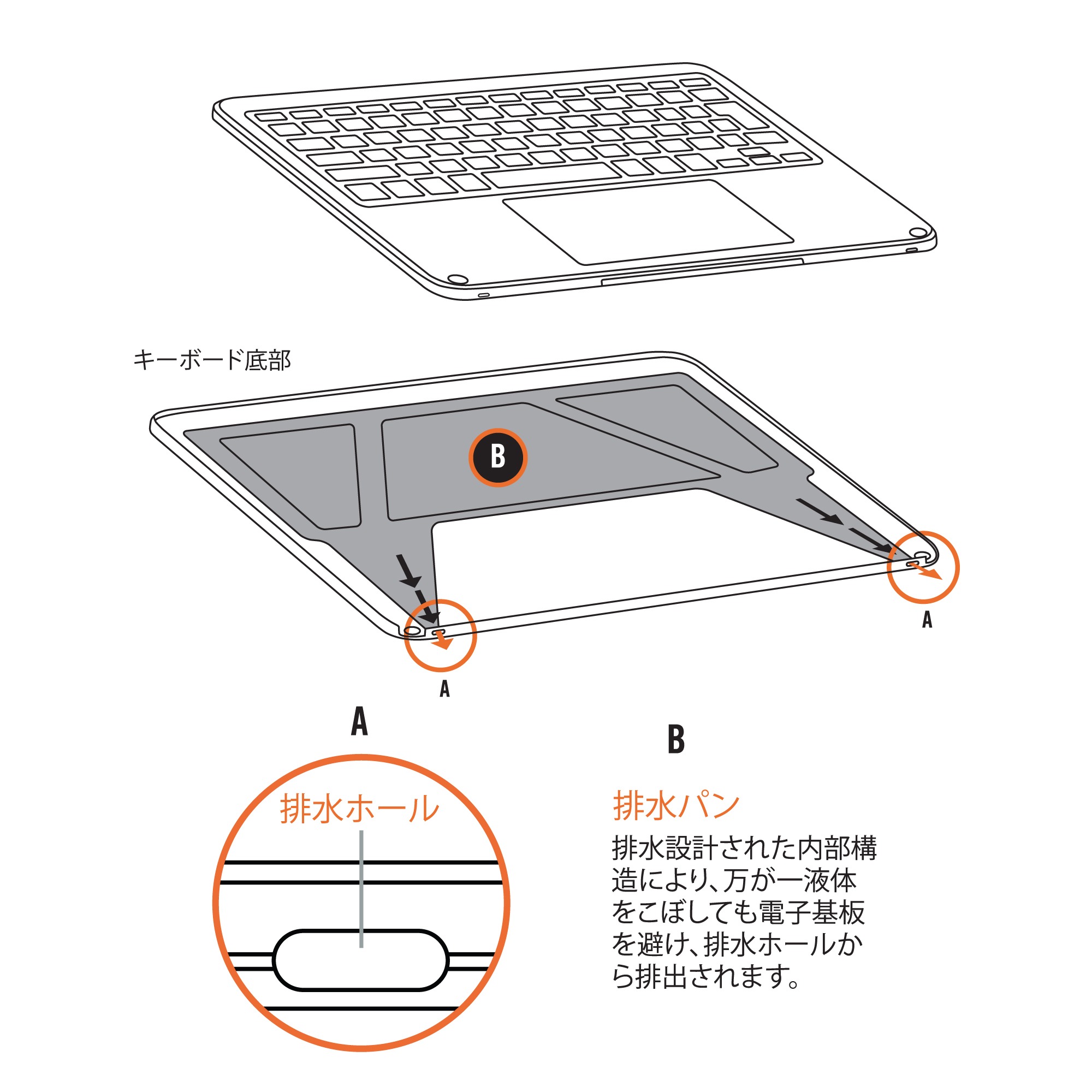 キーボード底部

B

A

A

A

排水ホール

B

排水パン

排水設計された内部構造により、万が一液体をこぼしても電子基板を避け、排水ホールから排出されます。