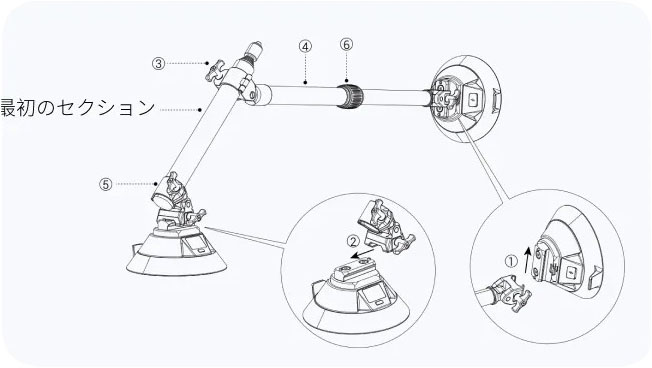 ③
④
⑥
最初のセクション
⑤
②
①