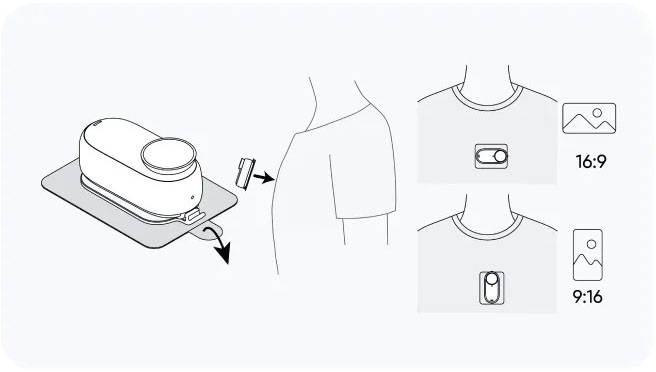 16:9

9:16