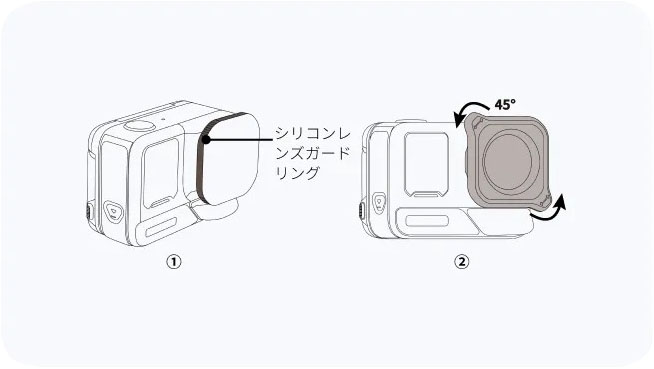 シリコンレンズガードリング

①

45°

②