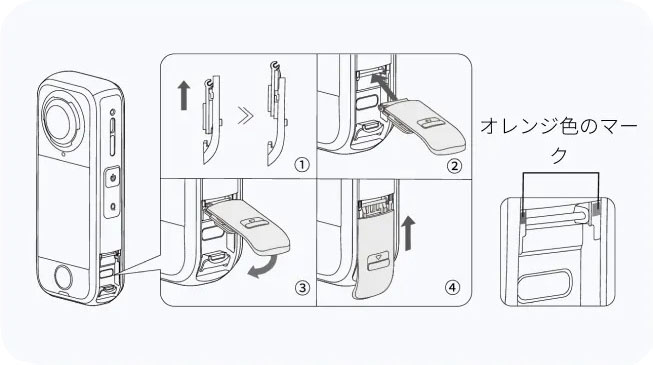 ①
②
③
④
オレンジ色のマーク