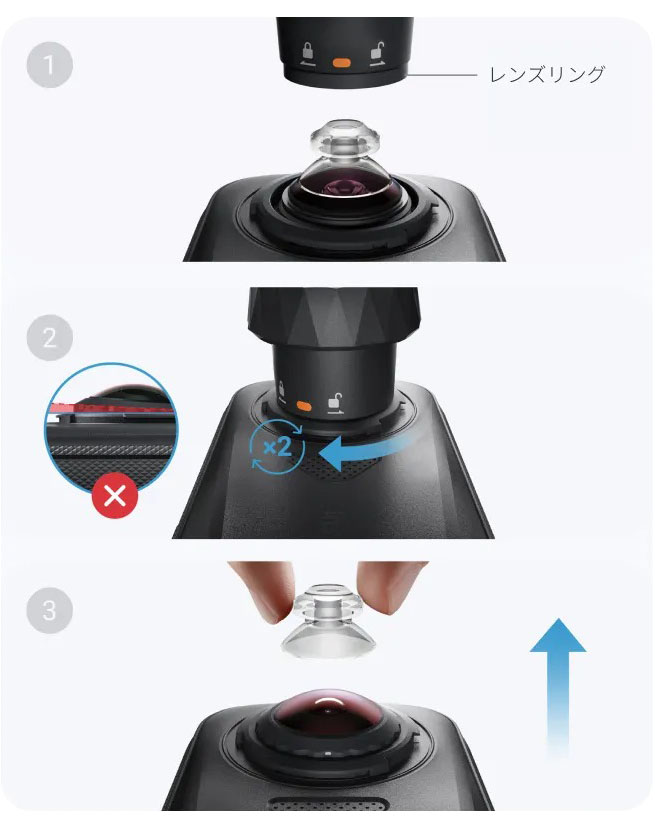 1

レンズリング

2

×2

3