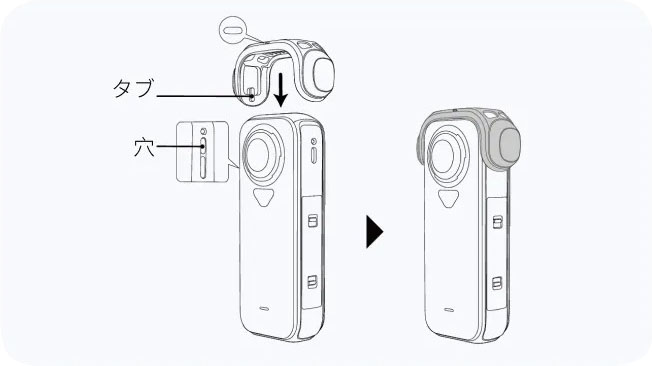 タブ
穴