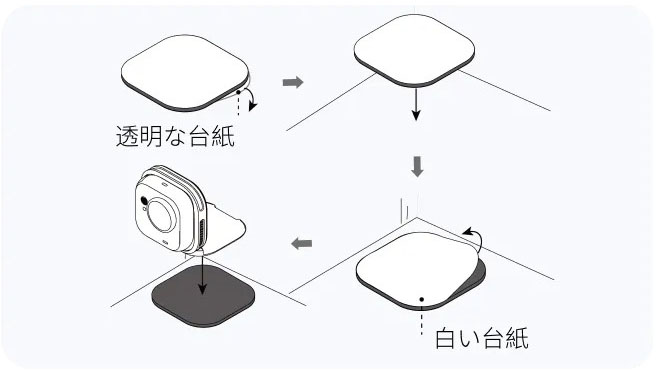 透明な台紙

白い台紙