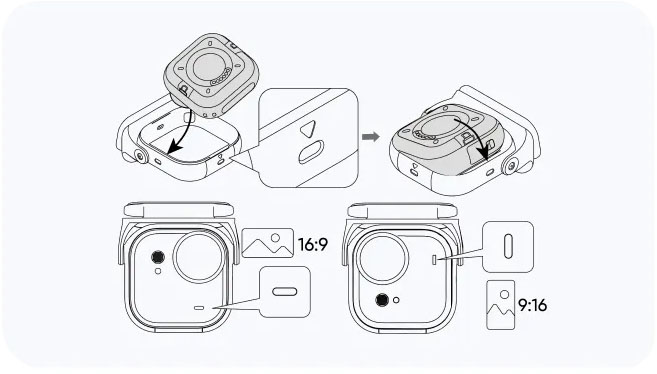 16:9

9:16