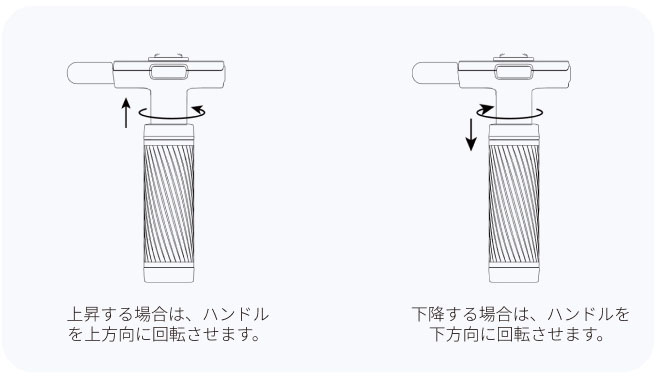 上昇する場合は、ハンドルを上方向に回転させます。

下降する場合は、ハンドルを下方向に回転させます。