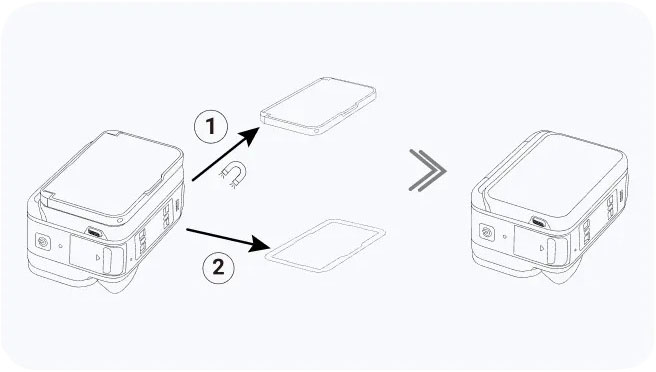 1

2