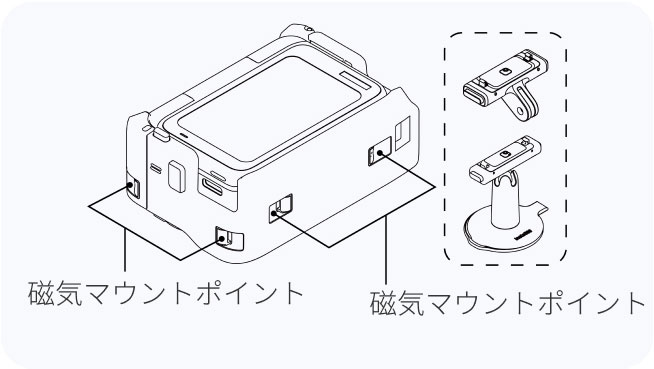 磁気マウントポイント

磁気マウントポイント