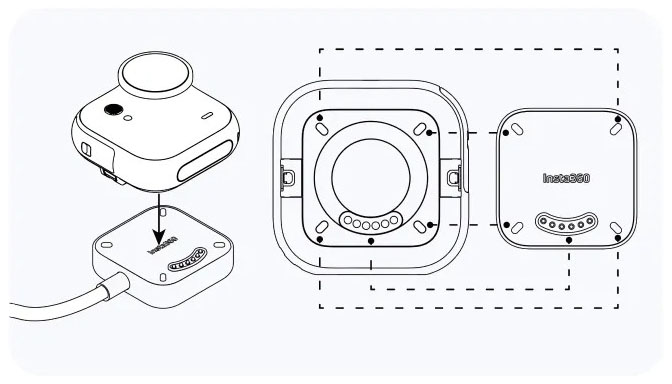 Insta360

Insta360