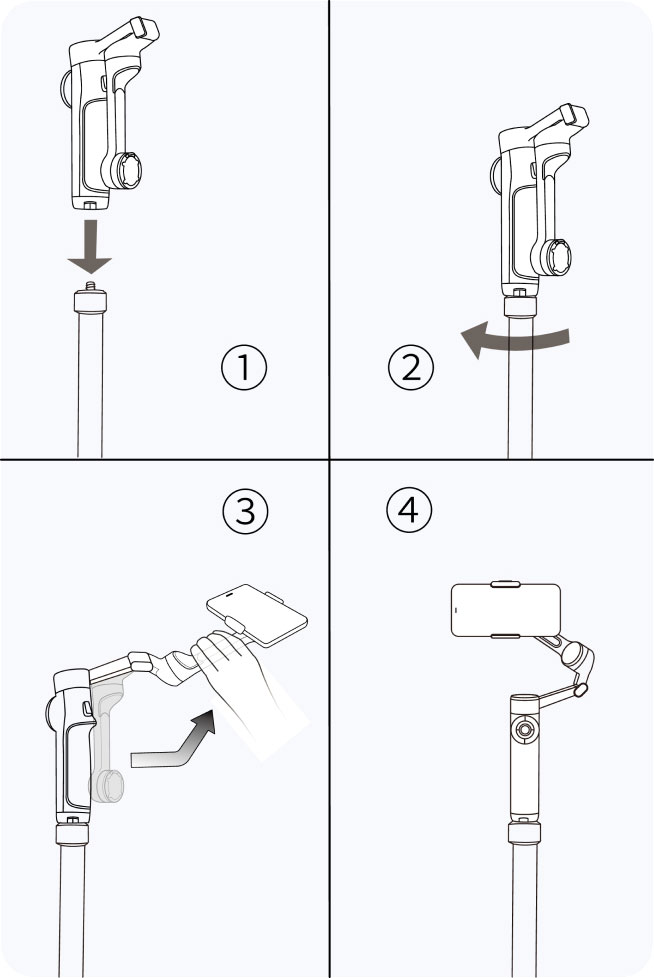 ①
②
③
④