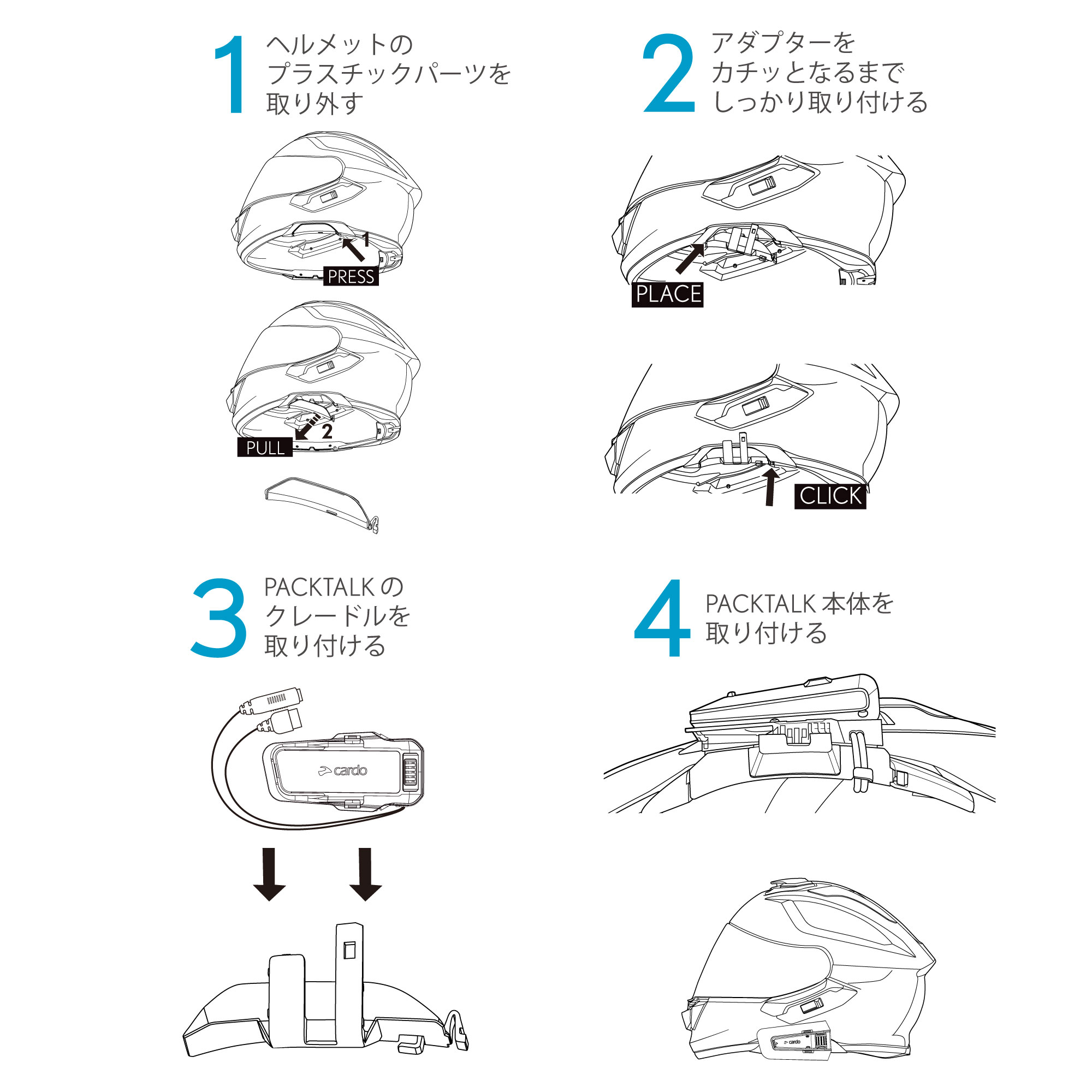 1 ヘルメットの
プラスチックパーツを
取り外す

1
PRESS

2
PULL

2 アダプターを
カチッとなるまで
しっかり取り付ける

PLACE

CLICK

3 PACKTALK の
クレードルを
取り付ける

cardo

4 PACKTALK 本体を
取り付ける

cardo