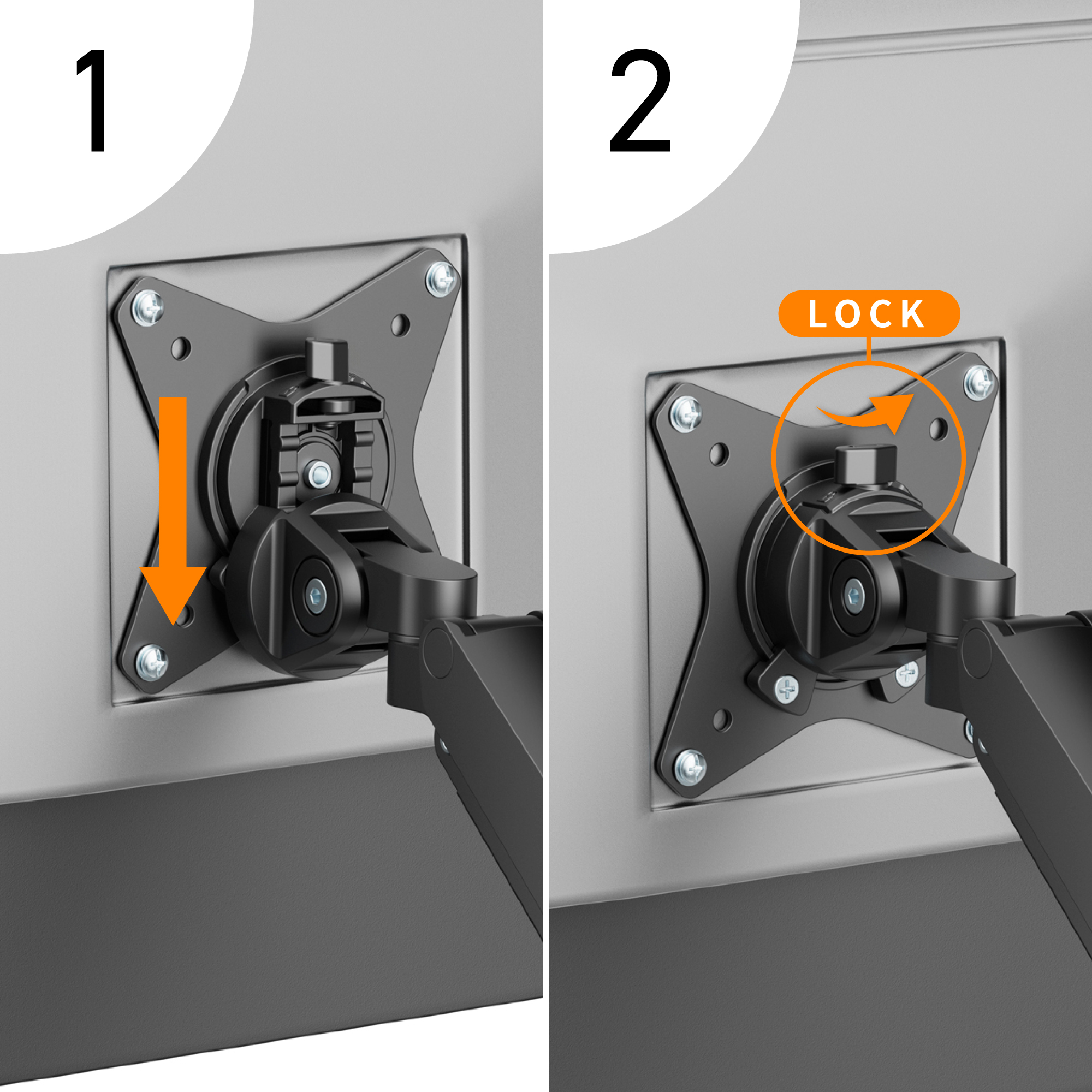 1

2

LOCK